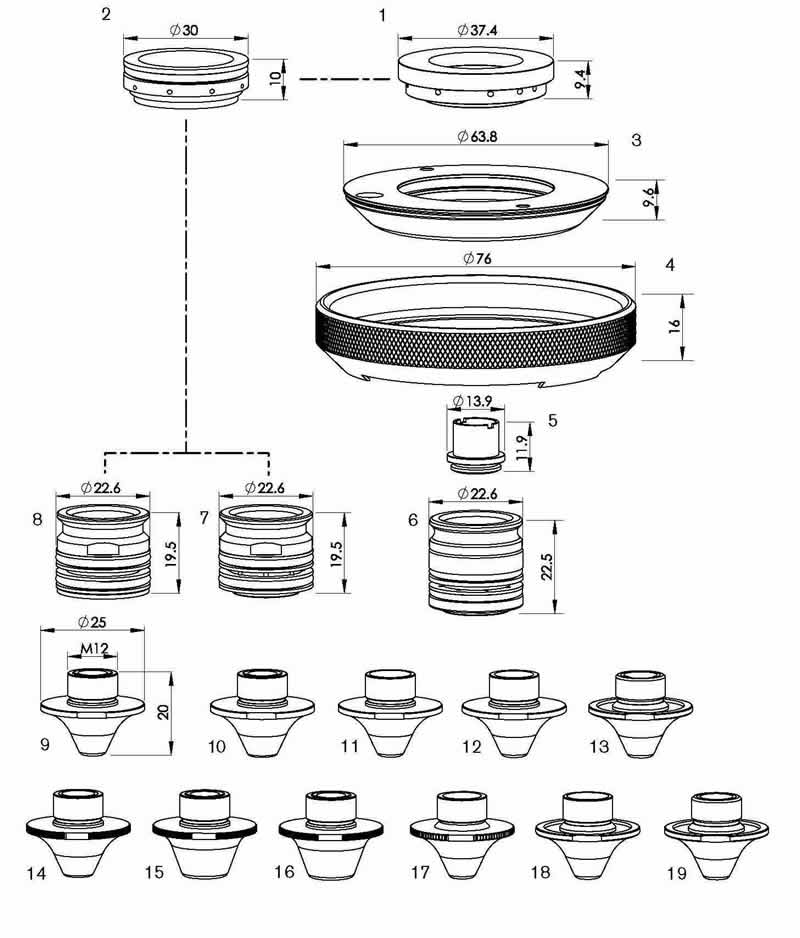 2
$\phi 30$
10

1
$\phi 37.4$
9.4

$\phi 63.8$
3
9.6

$\phi 76$
4
16

$\phi 13.9$
5
11.9

$\phi 22.6$
8
19.5

$\phi 22.6$
7
19.5

$\phi 22.6$
6
22.5

$\phi 25$
M12
20
9

10
11
12
13

14
15
16
17
18
19